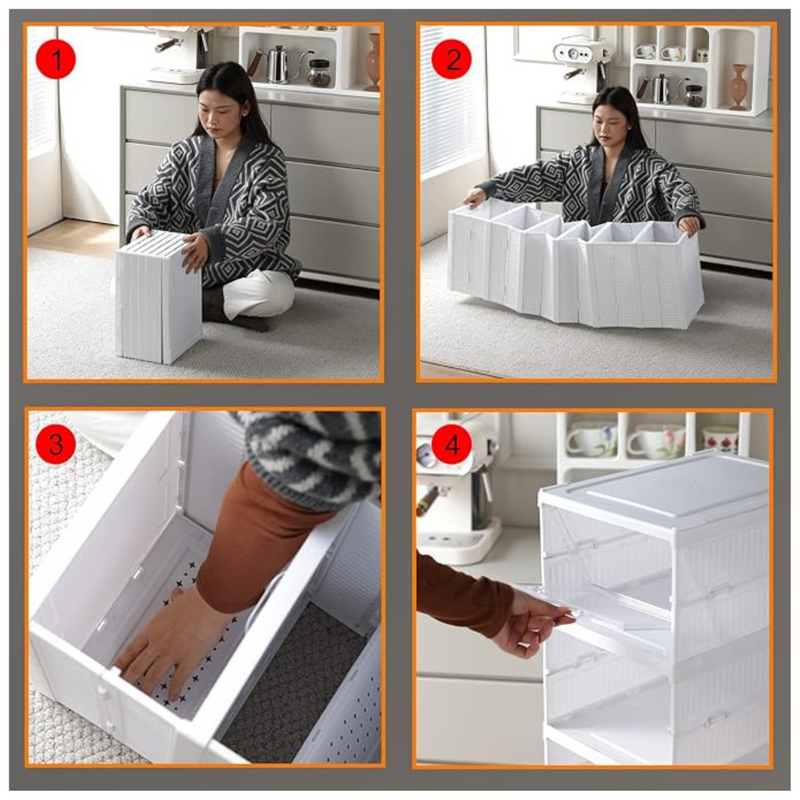 1

2

3

4