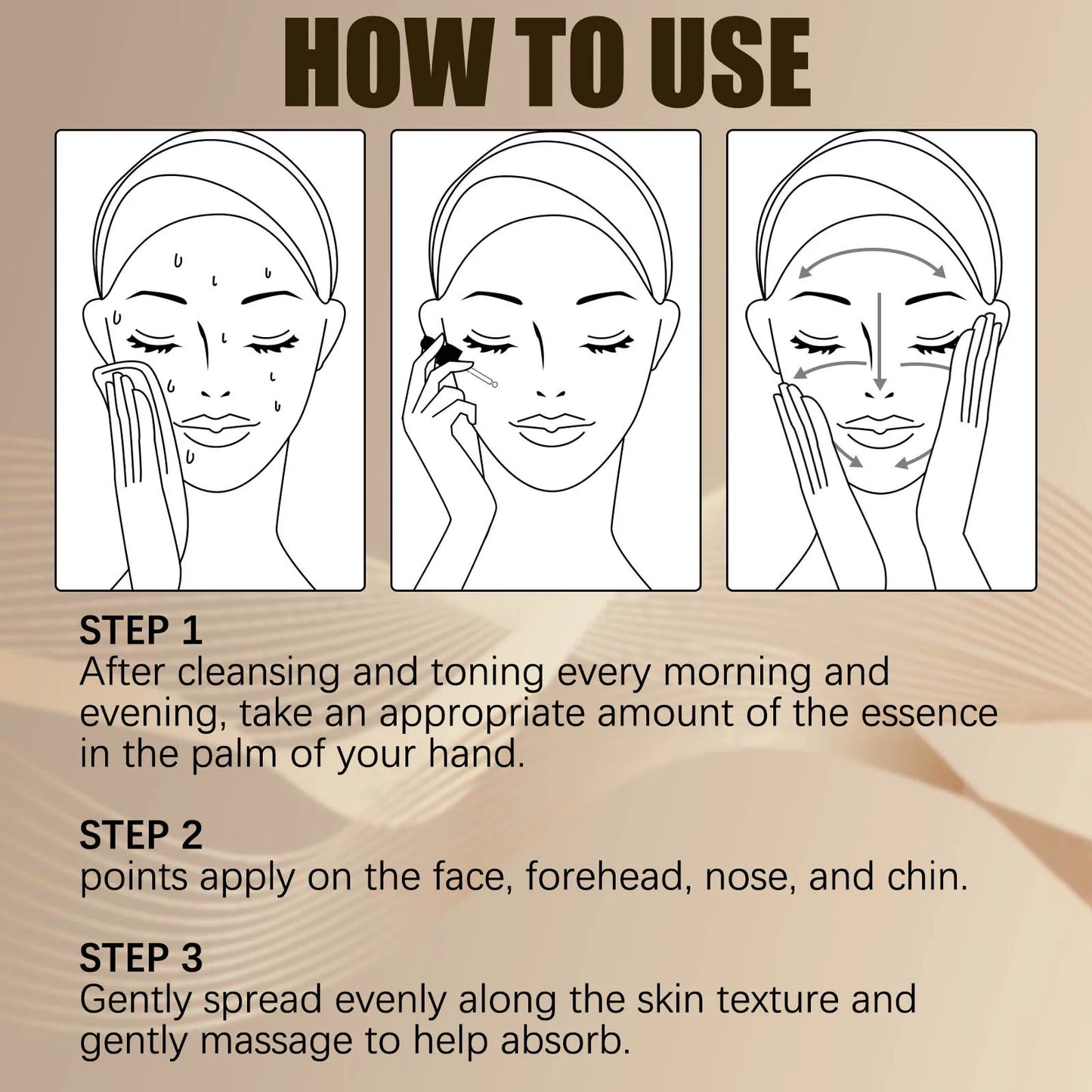 HOW TO USE

STEP 1
After cleansing and toning every morning and evening, take an appropriate amount of the essence in the palm of your hand.

STEP 2
points apply on the face, forehead, nose, and chin.

STEP 3
Gently spread evenly along the skin texture and gently massage to help absorb.