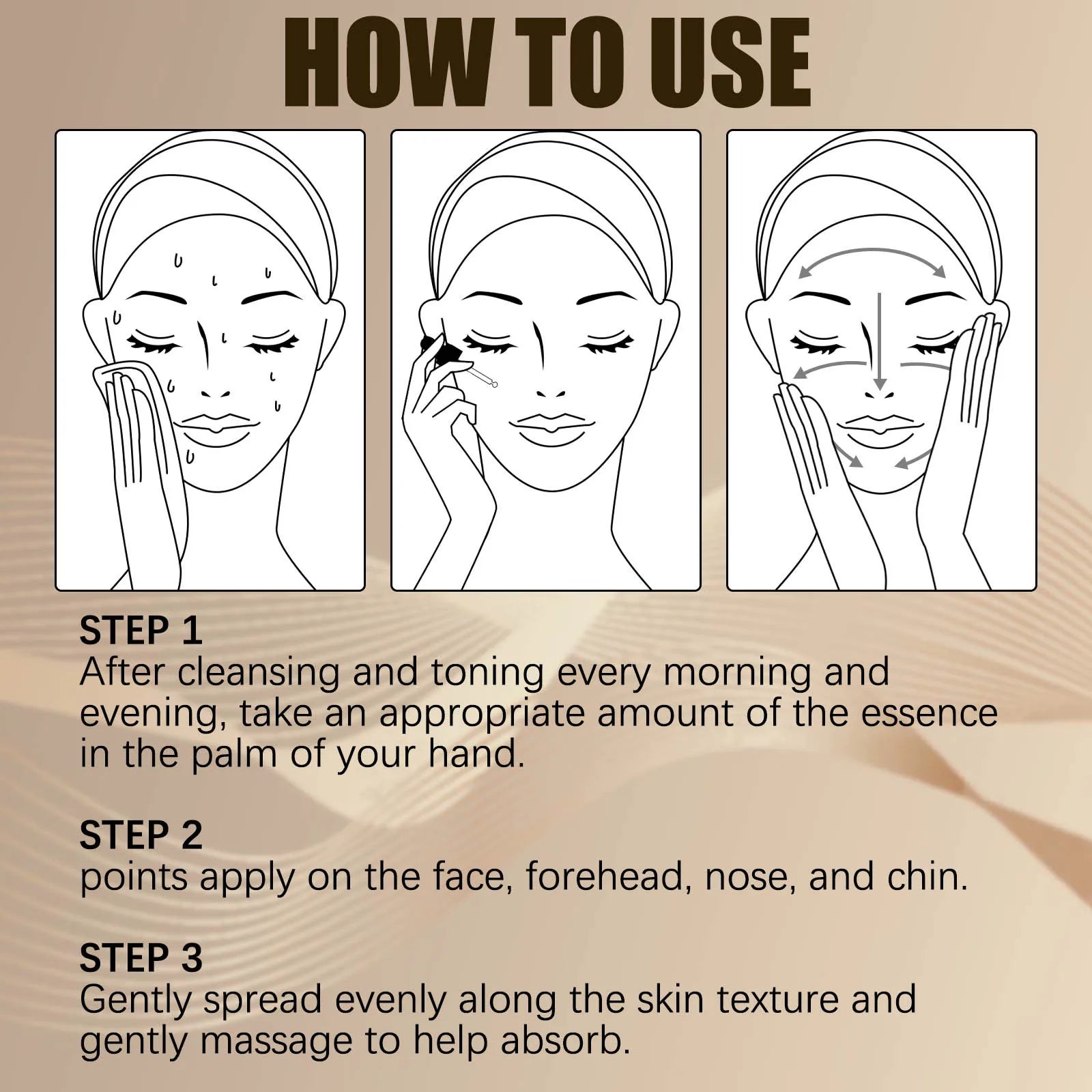 HOW TO USE

STEP 1
After cleansing and toning every morning and evening, take an appropriate amount of the essence in the palm of your hand.

STEP 2
points apply on the face, forehead, nose, and chin.

STEP 3
Gently spread evenly along the skin texture and gently massage to help absorb.