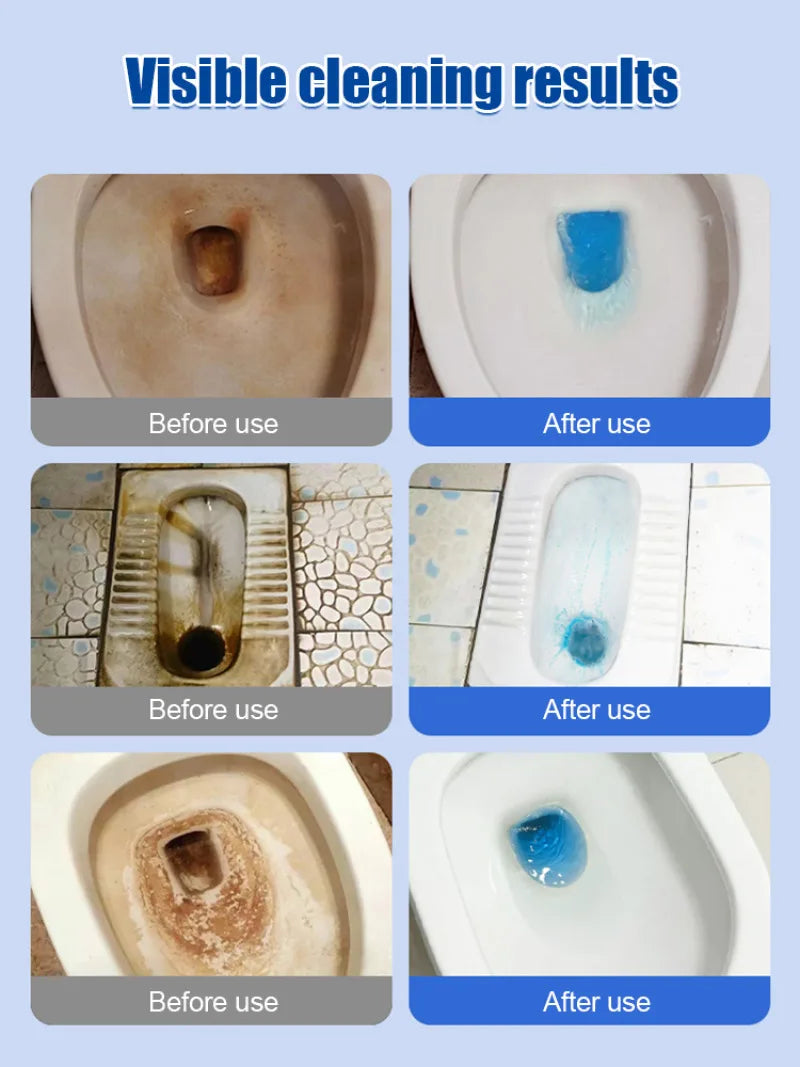 Visible cleaning results

Before use

After use

Before use

After use

Before use

After use